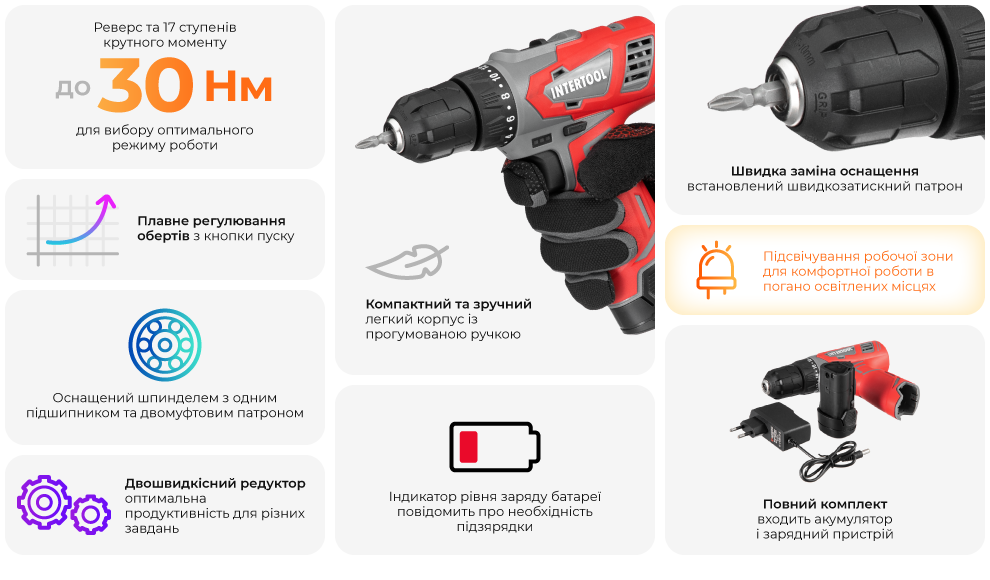 Реверс та 17 ступенів крутного моменту

до 30 Нм

для вибору оптимального режиму роботи

Плавне регулювання обертів з кнопки пуску

Оснащений шпинделем з одним підшипником та двомуфтовим патроном

Двошвидкісний редуктор оптимальна продуктивність для різних завдань

INTERTOOL

Компактний та зручний легкий корпус із прогумованою ручкою

Індикатор рівня заряду батареї повідомить про необхідність підзарядки

Швидка заміна оснащення встановлений швидкозатискний патрон

Підсвічування робочої зони для комфортної роботи в погано освітлених місцях

Повний комплект входить акумулятор і зарядний пристрій