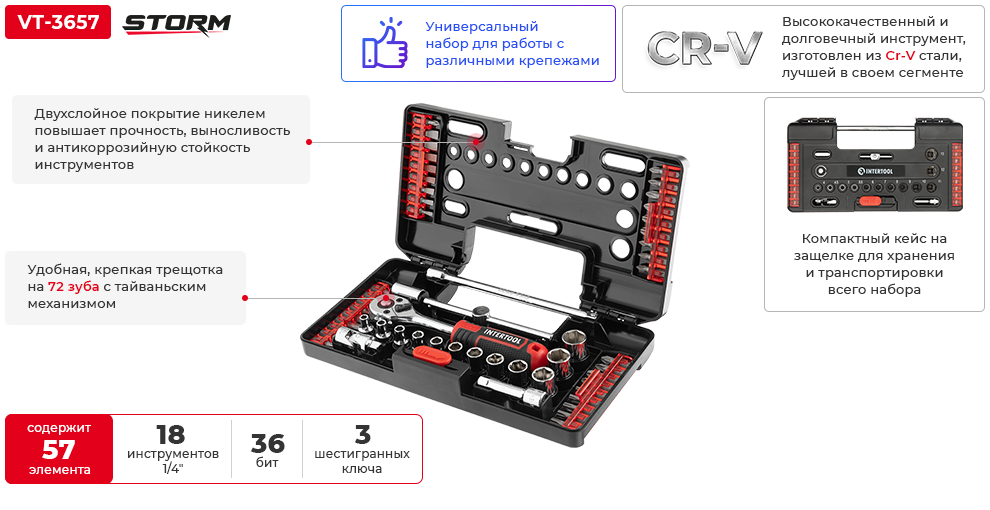 VT-3657

STORM

Универсальный набор для работы с различными крепежами

CR-V

Высококачественный и долговечный инструмент, изготовлен из Cr-V стали, лучшей в своем сегменте

Двухслойное покрытие никелем повышает прочность, выносливость и антикоррозийную стойкость инструментов

INTERTOOL

Компактный кейс на защелке для хранения и транспортировки всего набора

Удобная, крепкая трещотка на 72 зуба с тайваньским механизмом

INTERTOOL

содержит 57 элемента

18 инструментов 1/4"

36 бит

3 шестигранных ключа