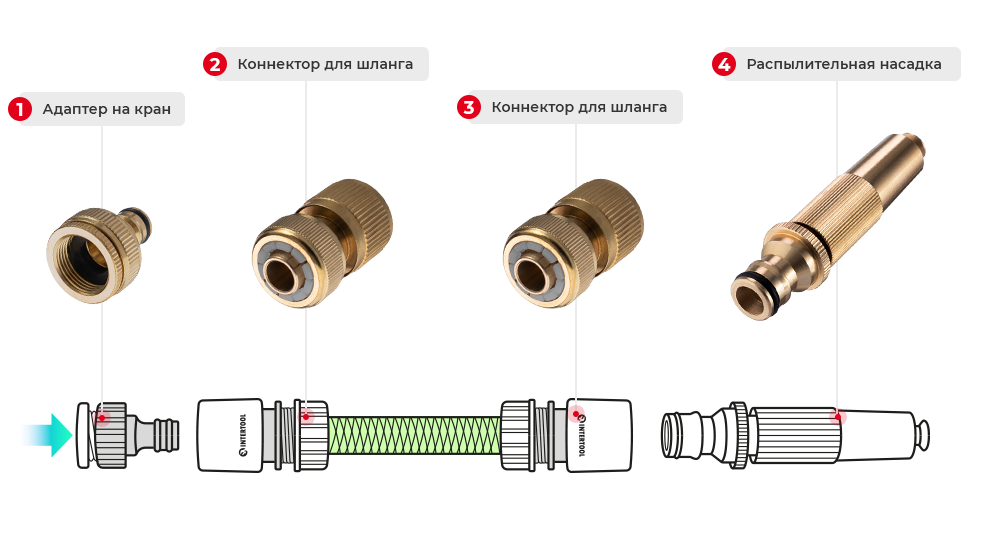 1 Адаптер на кран

2 Коннектор для шланга

3 Коннектор для шланга

4 Распылительная насадка

INTERTOOL

INTERTOOL