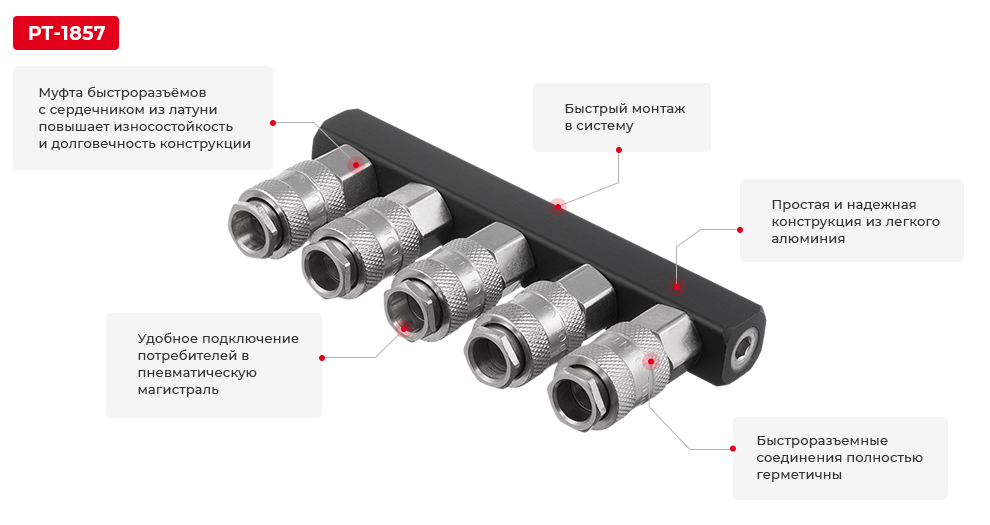 PT-1857

Муфта быстроразъёмов с сердечником из латуни повышает износостойкость и долговечность конструкции

Быстрый монтаж в систему

Простая и надежная конструкция из легкого алюминия

Удобное подключение потребителей в пневматическую магистраль

Быстроразъемные соединения полностью герметичны