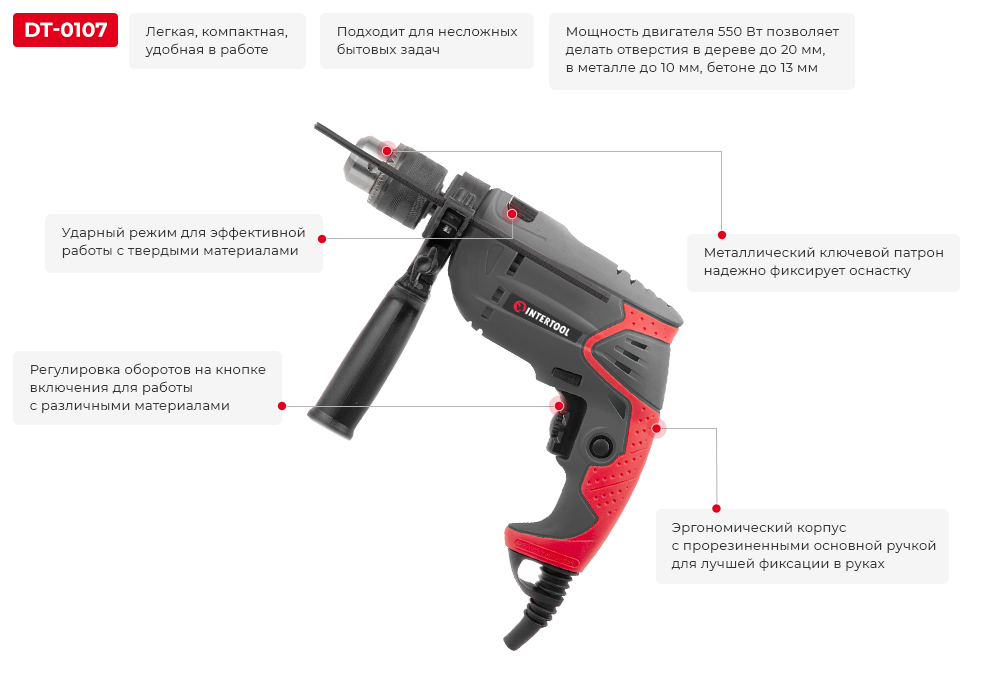 DT-0107

Легкая, компактная, удобная в работе

Подходит для несложных бытовых задач

Мощность двигателя 550 Вт позволяет делать отверстия в дереве до 20 мм, в металле до 10 мм, бетоне до 13 мм

Ударный режим для эффективной работы с твердыми материалами

Металлический ключевой патрон надежно фиксирует оснастку

INTERTOOL

Регулировка оборотов на кнопке включения для работы с различными материалами

Эргономический корпус с прорезиненными основной ручкой для лучшей фиксации в руках