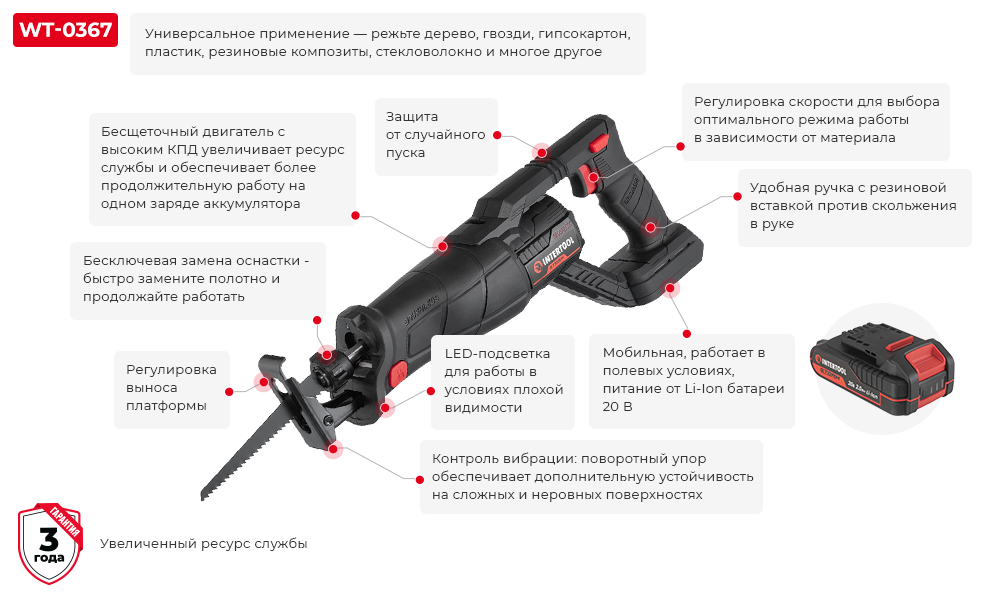 WT-0367

Универсальное применение — режьте дерево, гвозди, гипсокартон, пластик, резиновые композиты, стекловолокно и многое другое

Бесщеточный двигатель с высоким КПД увеличивает ресурс службы и обеспечивает более продолжительную работу на одном заряде аккумулятора

Защита от случайного пуска

Регулировка скорости для выбора оптимального режима работы в зависимости от материала

Удобная ручка с резиновой вставкой против скольжения в руке

Бесключевая замена оснастки - быстро замените полотно и продолжайте работать

INTERTOOL

Регулировка выноса платформы

LED-подсветка для работы в условиях плохой видимости

Мобильная, работает в полевых условиях, питание от Li-Ion батареи 20 В

INTERTOOL

Контроль вибрации: поворотный упор обеспечивает дополнительную устойчивость на сложных и неровных поверхностях

ГАРАНТИЯ
3
года

Увеличенный ресурс службы