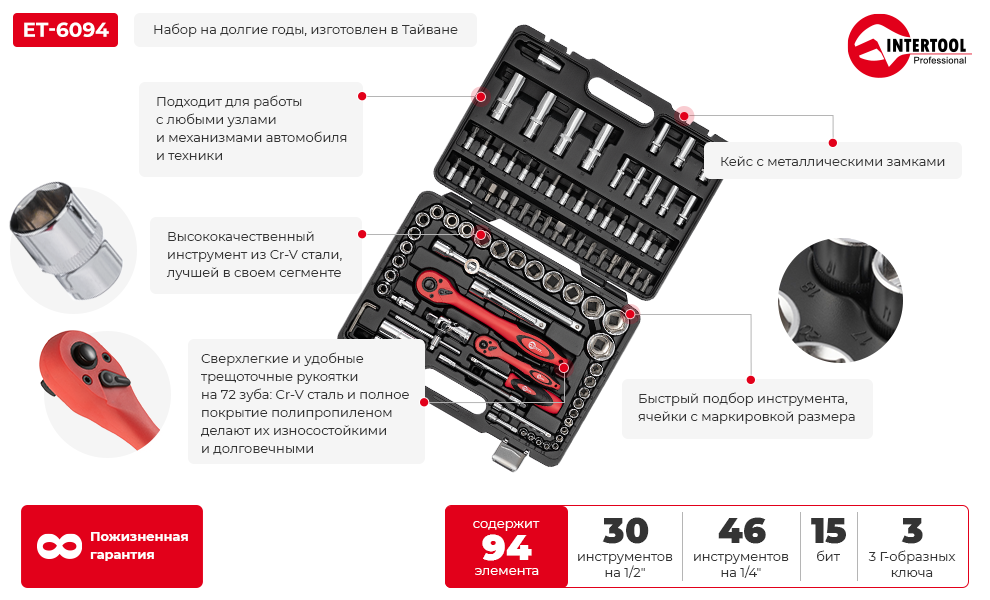 ET-6094

Набор на долгие годы, изготовлен в Тайване

INTERTOOL
Professional

Подходит для работы с любыми узлами и механизмами автомобиля и техники

Кейс с металлическими замками

Высококачественный инструмент из Cr-V стали, лучшей в своем сегменте

Сверхлегкие и удобные трещоточные рукоятки на 72 зуба: Cr-V сталь и полное покрытие полипропиленом делают их износостойкими и долговечными

Быстрый подбор инструмента, ячейки с маркировкой размера

Пожизненная гарантия

содержит
94
элемента

30
инструментов на 1/2"

46
инструментов на 1/4"

15
бит

3
3 Г-образных ключа