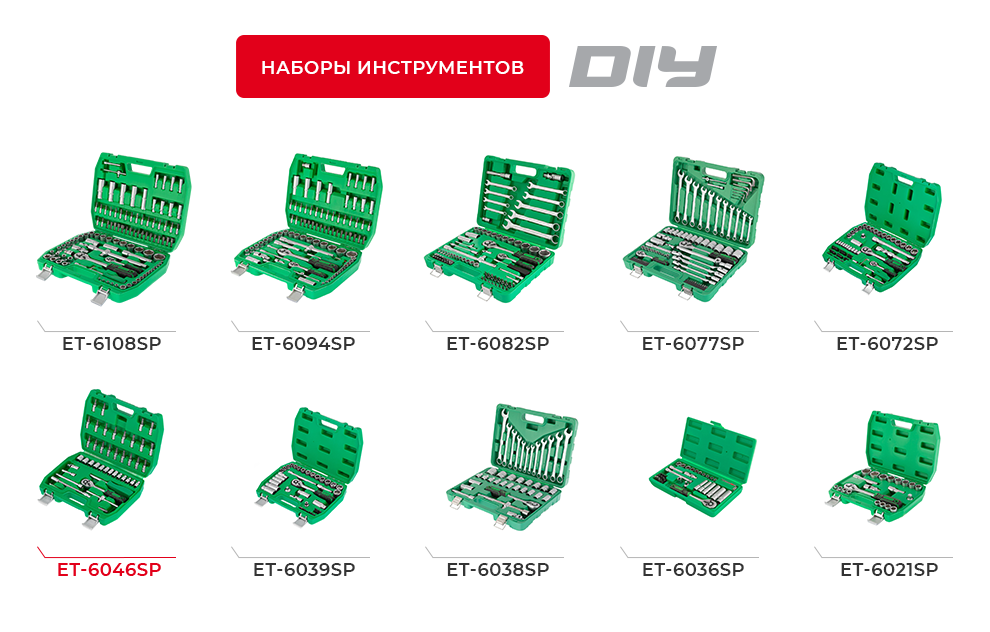 НАБОРЫ ИНСТРУМЕНТОВ DIY

ET-6108SP
ET-6094SP
ET-6082SP
ET-6077SP
ET-6072SP

ET-6046SP
ET-6039SP
ET-6038SP
ET-6036SP
ET-6021SP