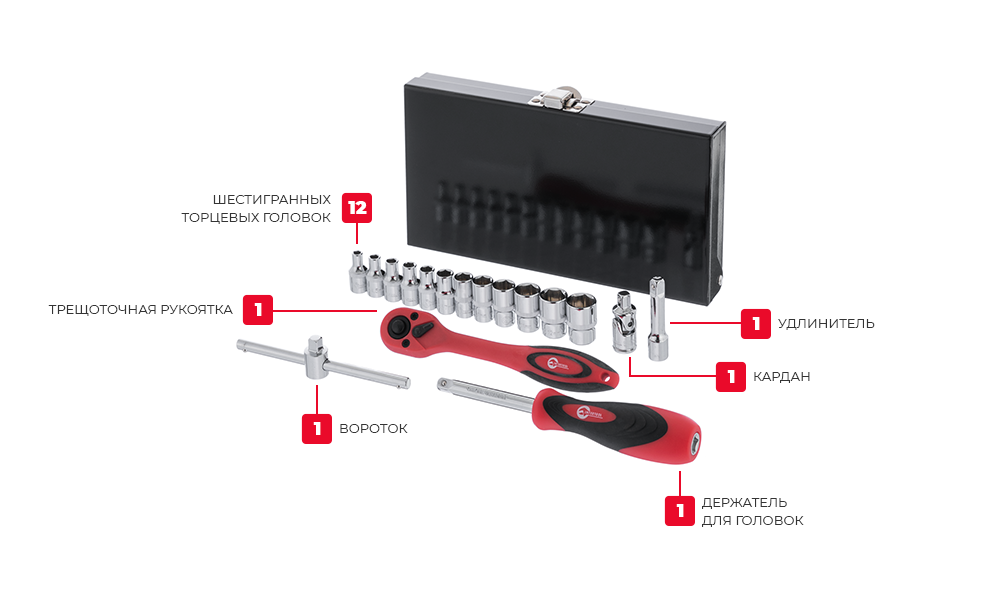 ШЕСТИГРАННЫХ ТОРЦЕВЫХ ГОЛОВОК 12

ТРЕЩОТОЧНАЯ РУКОЯТКА 1

1 УДЛИНИТЕЛЬ

1 КАРДАН

1 ВОРОТОК

1 ДЕРЖАТЕЛЬ ДЛЯ ГОЛОВОК