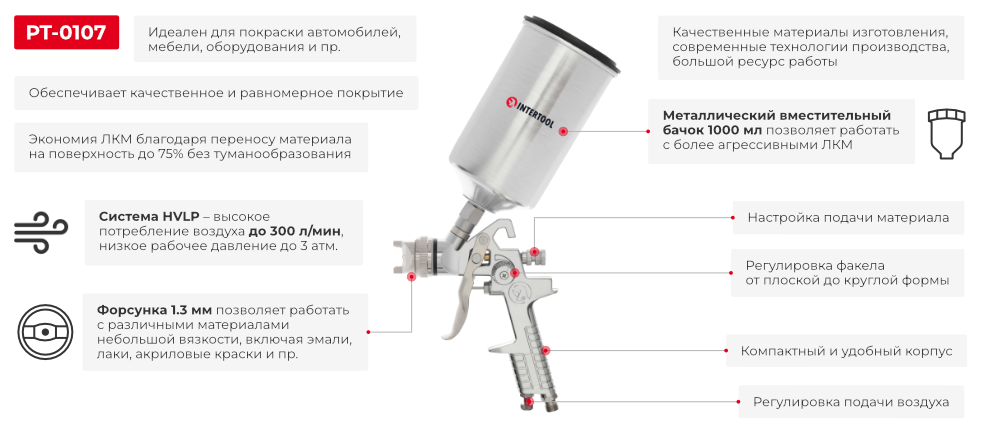 PT-0107

Идеален для покраски автомобилей, мебели, оборудования и пр.

Обеспечивает качественное и равномерное покрытие

Экономия ЛКМ благодаря переносу материала на поверхность до 75% без туманообразования

Система HVLP – высокое потребление воздуха до 300 л/мин, низкое рабочее давление до 3 атм.

Форсунка 1.3 мм позволяет работать с различными материалами небольшой вязкости, включая эмали, лаки, акриловые краски и пр.

INTERTOOL

Качественные материалы изготовления, современные технологии производства, большой ресурс работы

Металлический вместительный бачок 1000 мл позволяет работать с более агрессивными ЛКМ

Настройка подачи материала

Регулировка факела от плоской до круглой формы

Компактный и удобный корпус

Регулировка подачи воздуха