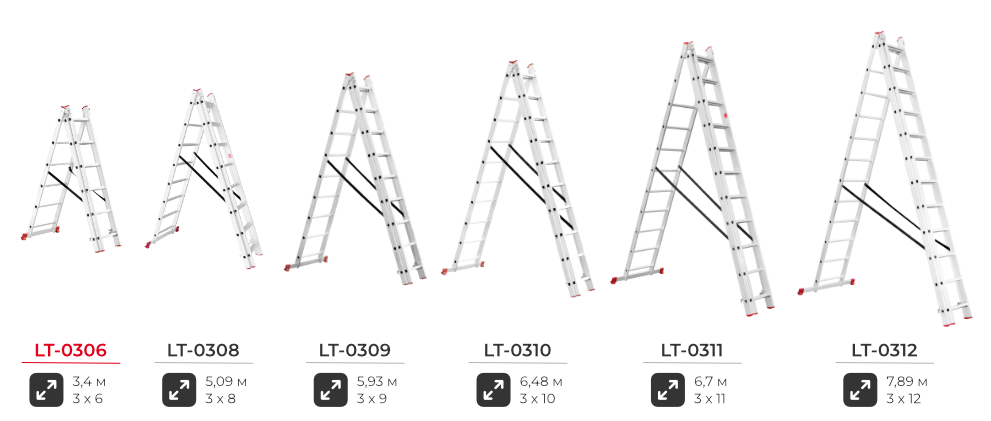 LT-0306
3,4 м
3 x 6

LT-0308
5,09 м
3 x 8

LT-0309
5,93 м
3 x 9

LT-0310
6,48 м
3 x 10

LT-0311
6,7 м
3 x 11

LT-0312
7,89 м
3 x 12