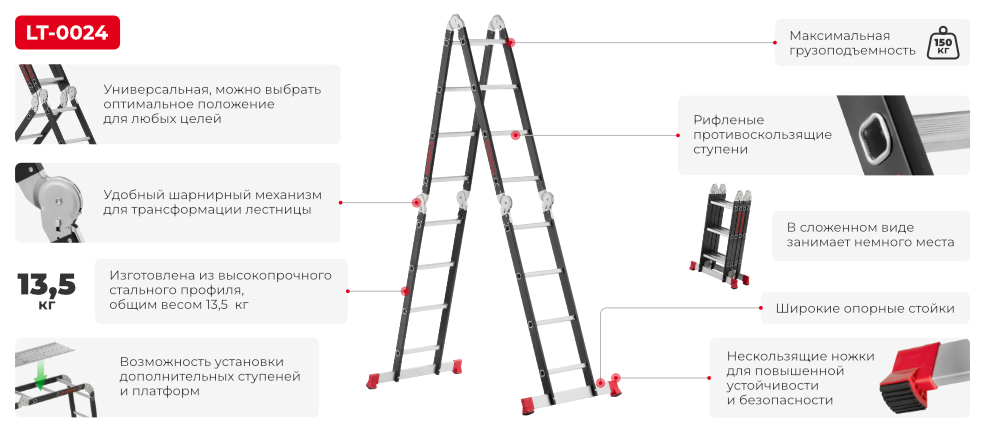 LT-0024

Универсальная, можно выбрать оптимальное положение для любых целей

Удобный шарнирный механизм для трансформации лестницы

13,5 кг

Изготовлена из высокопрочного стального профиля, общим весом 13,5 кг

Возможность установки дополнительных ступеней и платформ

Максимальная грузоподъемность

150 кг

Рифленые противоскользящие ступени

В сложенном виде занимает немного места

Широкие опорные стойки

Нескользящие ножки для повышенной устойчивости и безопасности