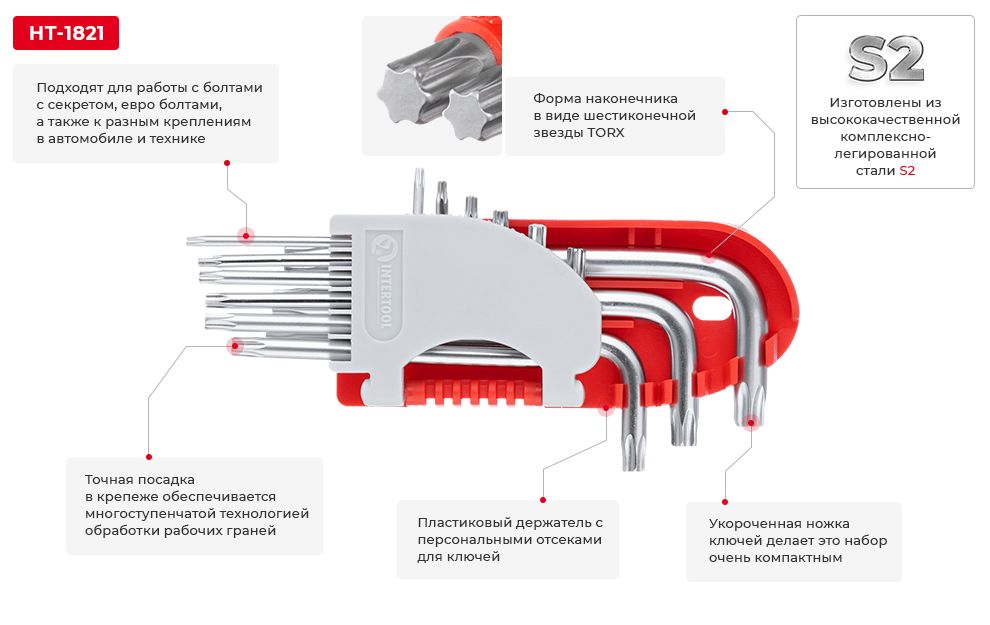 HT-1821

Подходят для работы с болтами с секретом, евро болтами, а также к разным креплениям в автомобиле и технике

Форма наконечника в виде шестиконечной звезды TORX

S2

Изготовлены из высококачественной комплексно-легированной стали S2

INTERTOOL

Точная посадка в крепеже обеспечивается многоступенчатой технологией обработки рабочих граней

Пластиковый держатель с персональными отсеками для ключей

Укороченная ножка ключей делает это набор очень компактным