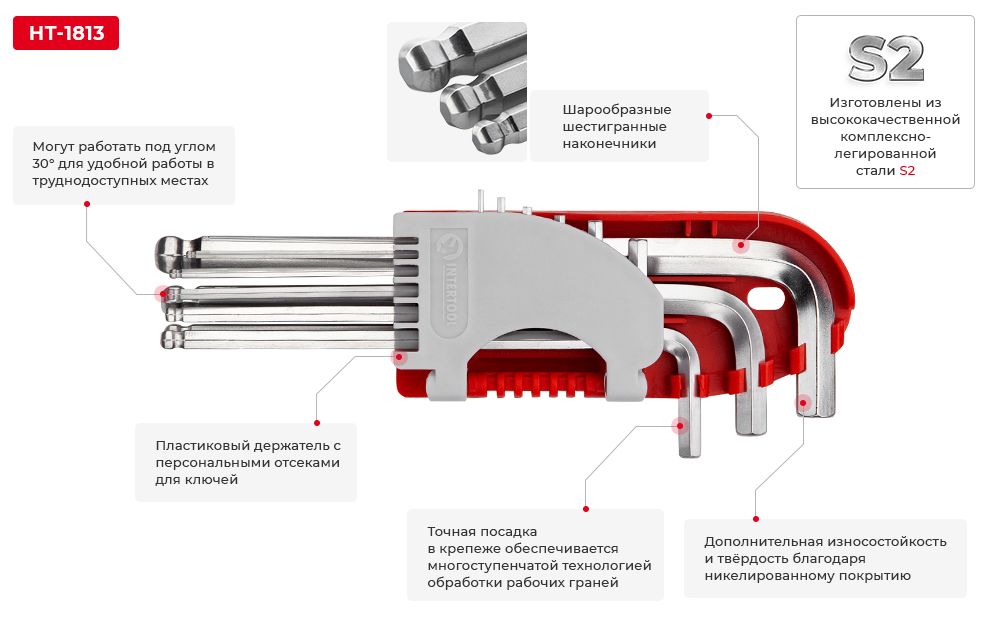 HT-1813

Могут работать под углом 30° для удобной работы в труднодоступных местах

Шарообразные шестигранные наконечники

S2

Изготовлены из высококачественной комплексно-легированной стали S2

INTERTOOL

Пластиковый держатель с персональными отсеками для ключей

Точная посадка в крепеже обеспечивается многоступенчатой технологией обработки рабочих граней

Дополнительная износостойкость и твёрдость благодаря никелированному покрытию