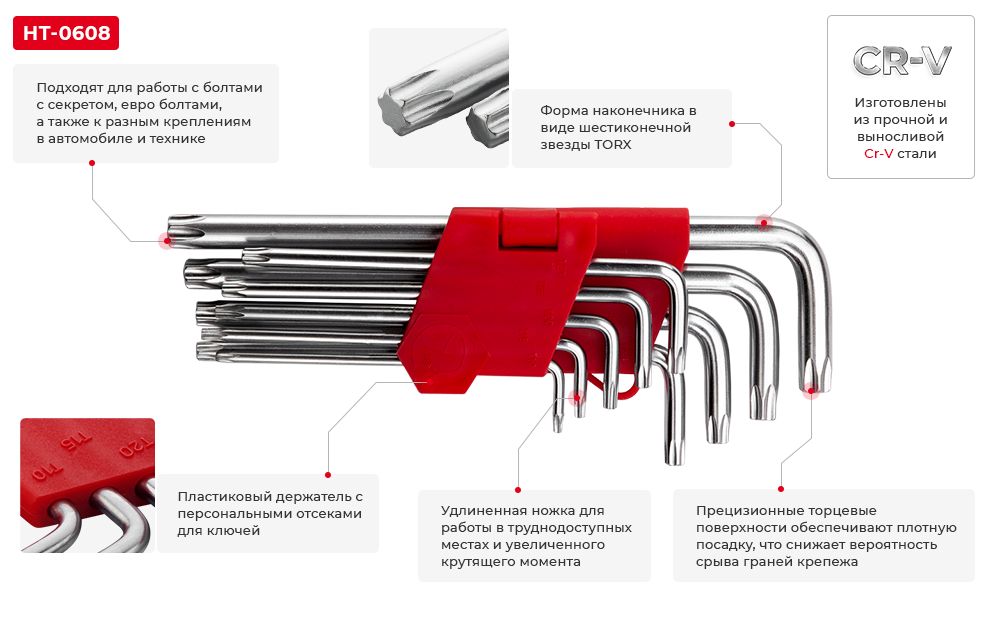 HT-0608

Подходят для работы с болтами с секретом, евро болтами, а также к разным креплениям в автомобиле и технике

Форма наконечника в виде шестиконечной звезды TORX

CR-V

Изготовлены из прочной и выносливой Cr-V стали

T10 T15 T20

Пластиковый держатель с персональными отсеками для ключей

Удлиненная ножка для работы в труднодоступных местах и увеличенного крутящего момента

Прецизионные торцевые поверхности обеспечивают плотную посадку, что снижает вероятность срыва граней крепежа