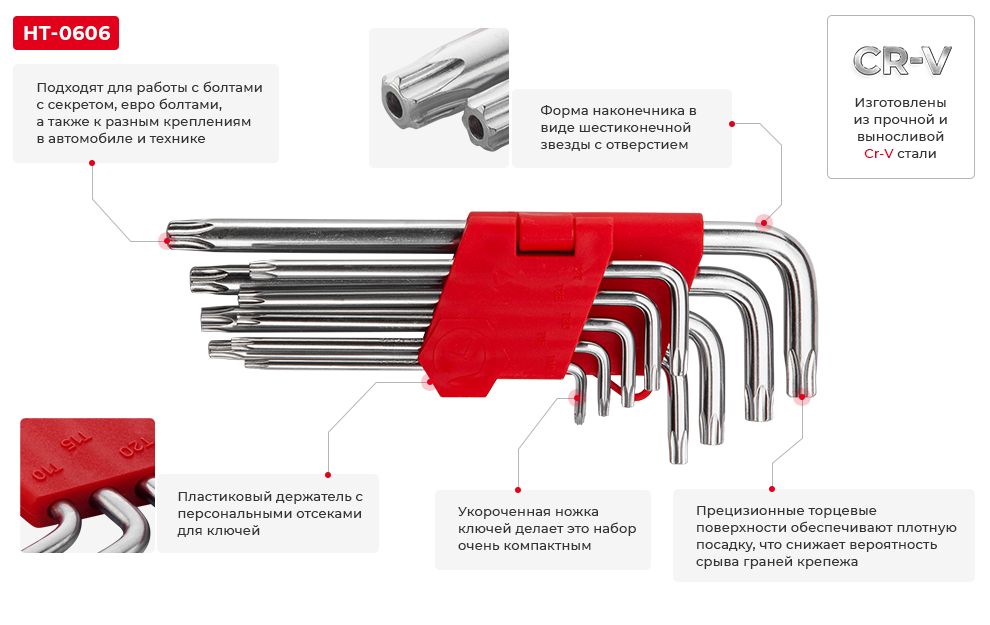 HT-0606

Подходят для работы с болтами с секретом, евро болтами, а также к разным креплениям в автомобиле и технике

Форма наконечника в виде шестиконечной звезды с отверстием

CR-V

Изготовлены из прочной и выносливой Cr-V стали

T10 T15 T20

Пластиковый держатель с персональными отсеками для ключей

Укороченная ножка ключей делает это набор очень компактным

Прецизионные торцевые поверхности обеспечивают плотную посадку, что снижает вероятность срыва граней крепежа