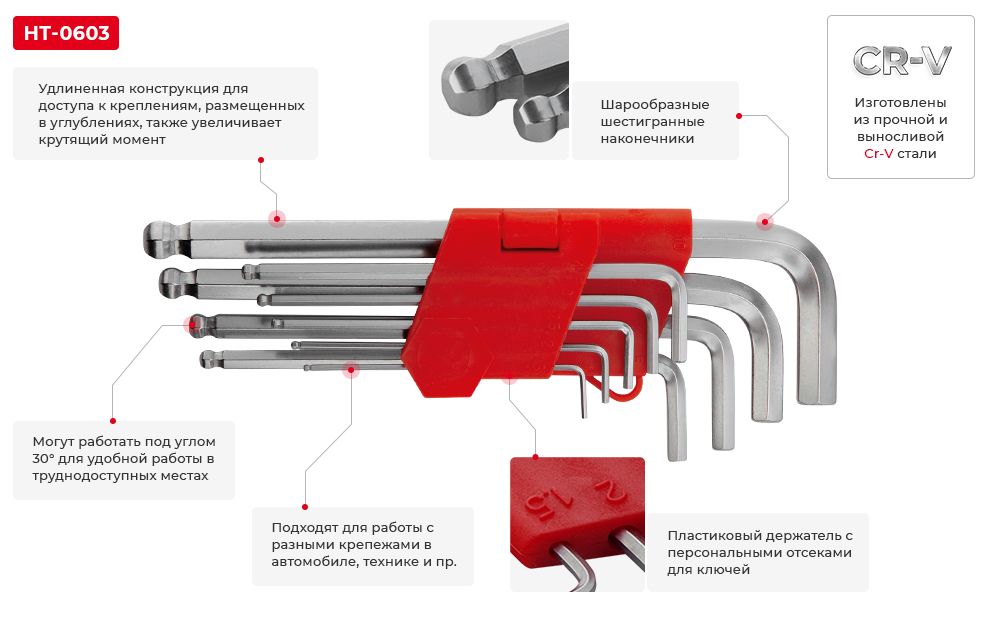 HT-0603

Удлиненная конструкция для доступа к креплениям, размещенных в углублениях, также увеличивает крутящий момент

Шарообразные шестигранные наконечники

CR-V

Изготовлены из прочной и выносливой Cr-V стали

Могут работать под углом 30° для удобной работы в труднодоступных местах

Подходят для работы с разными крепежами в автомобиле, технике и пр.

1.5 2

Пластиковый держатель с персональными отсеками для ключей