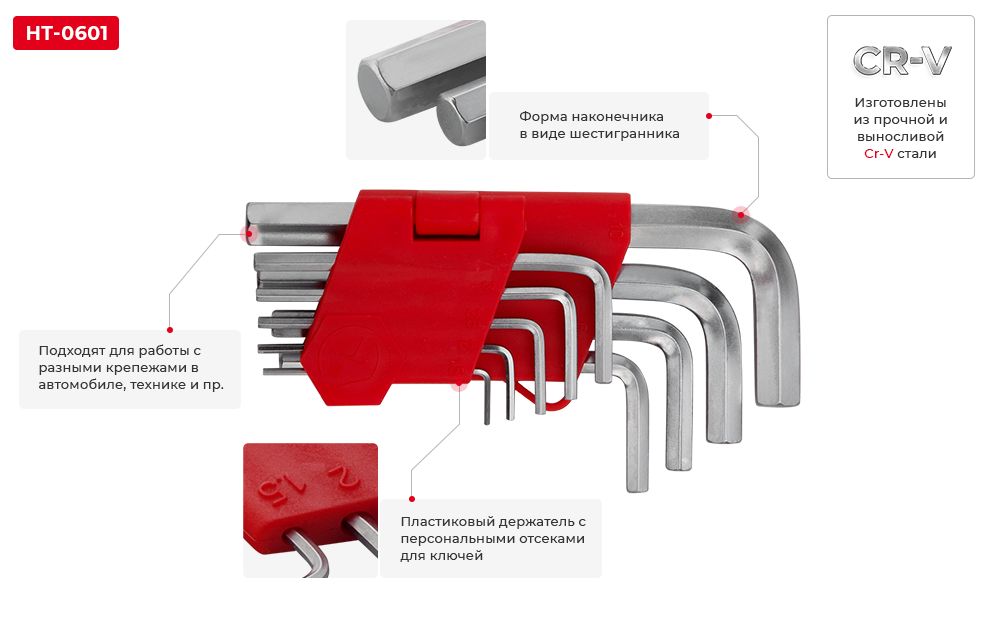 HT-0601

Форма наконечника в виде шестигранника

CR-V

Изготовлены из прочной и выносливой Cr-V стали

Подходят для работы с разными крепежами в автомобиле, технике и пр.

1.5 2

Пластиковый держатель с персональными отсеками для ключей