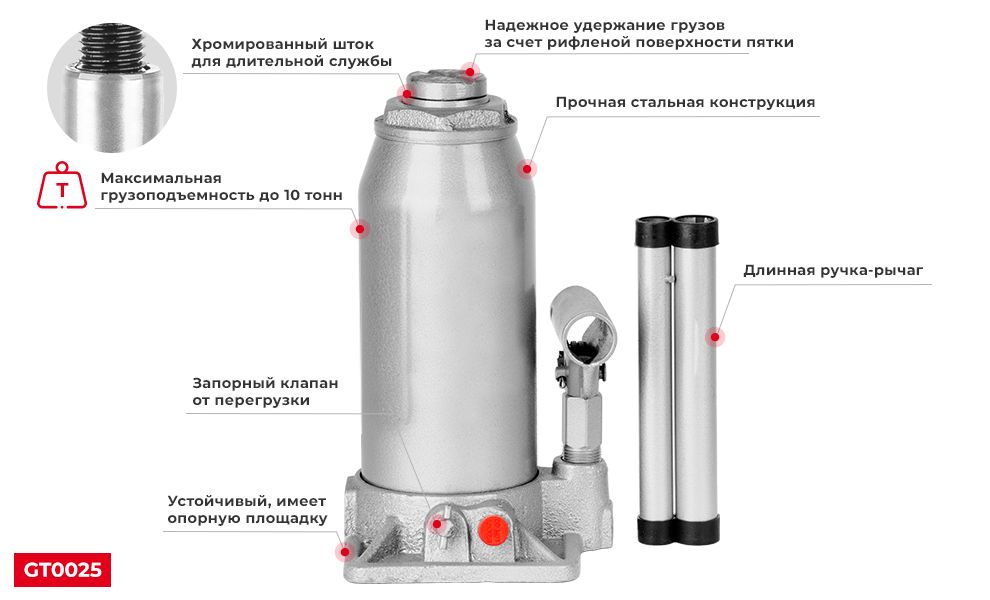 Хромированный шток для длительной службы

Надежное удержание грузов за счет рифленой поверхности пятки

Прочная стальная конструкция

T

Максимальная грузоподъемность до 10 тонн

Длинная ручка-рычаг

Запорный клапан от перегрузки

Устойчивый, имеет опорную площадку

GT0025