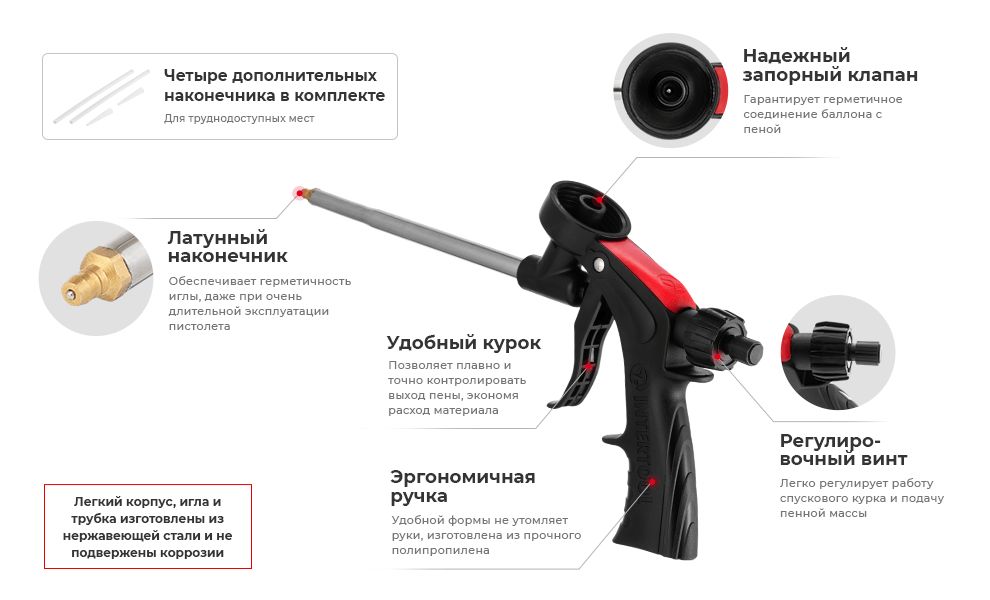 Четыре дополнительных наконечника в комплекте
Для труднодоступных мест

Надежный запорный клапан
Гарантирует герметичное соединение баллона с пеной

Латунный наконечник
Обеспечивает герметичность иглы, даже при очень длительной эксплуатации пистолета

Удобный курок
Позволяет плавно и точно контролировать выход пены, экономя расход материала

Регулировочный винт
Легко регулирует работу спускового курка и подачу пенной массы

Эргономичная ручка
Удобной формы не утомляет руки, изготовлена из прочного полипропилена

Легкий корпус, игла и трубка изготовлены из нержавеющей стали и не подвержены коррозии

INTERTOOL