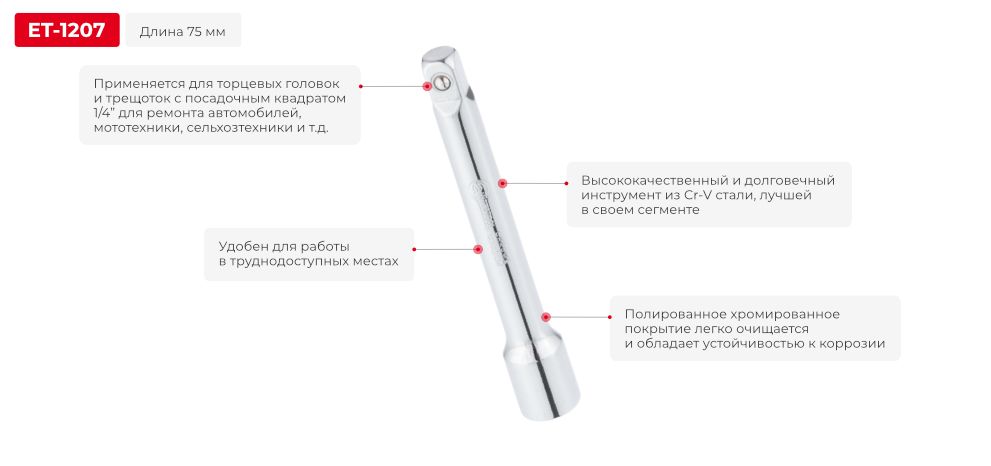 ET-1207

Длина 75 мм

Применяется для торцевых головок и трещоток с посадочным квадратом 1/4" для ремонта автомобилей, мототехники, сельхозтехники и т.д.

Высококачественный и долговечный инструмент из Cr-V стали, лучшей в своем сегменте

Удобен для работы в труднодоступных местах

Полированное хромированное покрытие легко очищается и обладает устойчивостью к коррозии