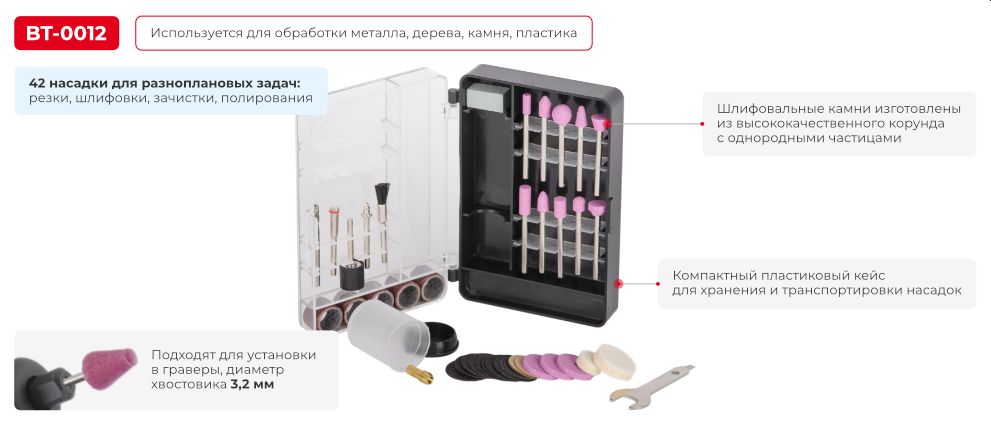 BT-0012

Используется для обработки металла, дерева, камня, пластика

42 насадки для разноплановых задач: резки, шлифовки, зачистки, полирования

Шлифовальные камни изготовлены из высококачественного корунда с однородными частицами

Компактный пластиковый кейс для хранения и транспортировки насадок

Подходят для установки в граверы, диаметр хвостовика 3,2 мм