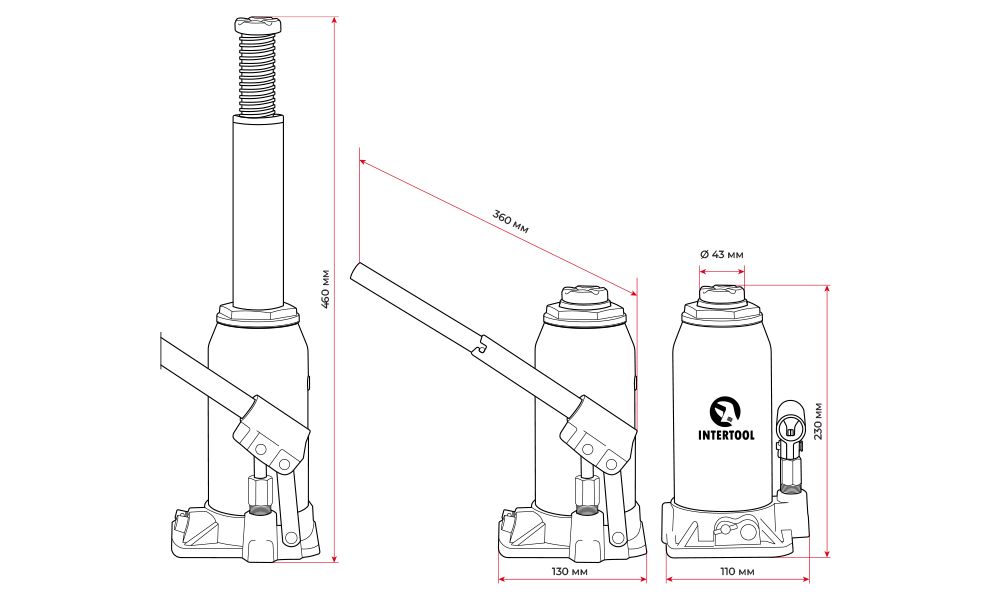 460 мм

360 мм

130 мм

Ø 43 мм

INTERTOOL

230 мм

110 мм