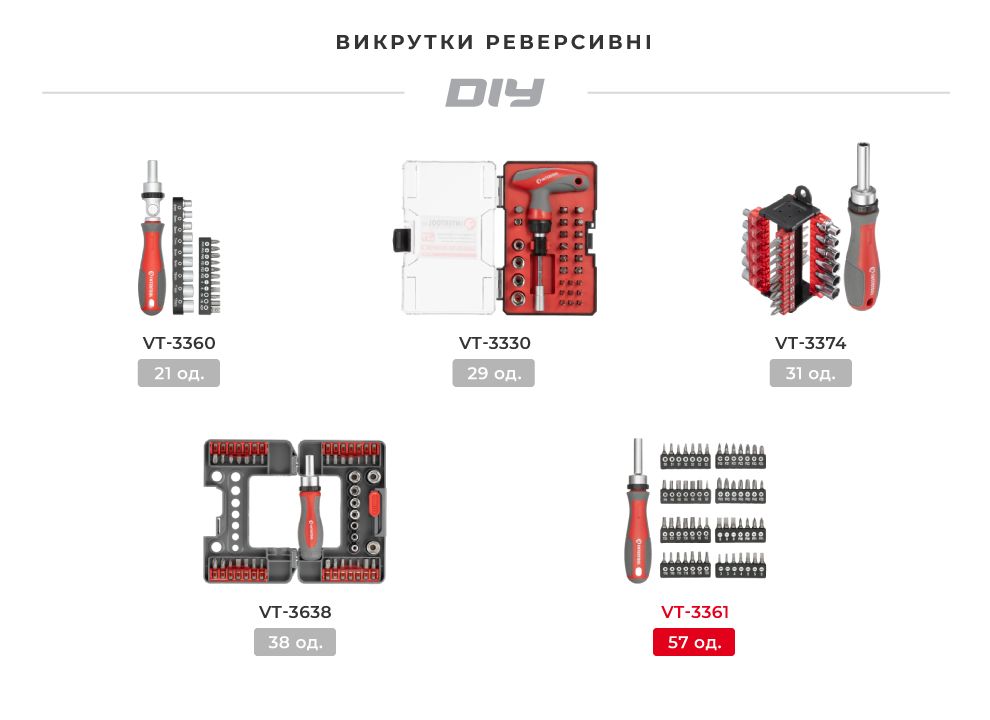 ВИКРУТКИ РЕВЕРСИВНІ

DIY

VT-3360
21 од.

VT-3330
29 од.

VT-3374
31 од.

VT-3638
38 од.

VT-3361
57 од.