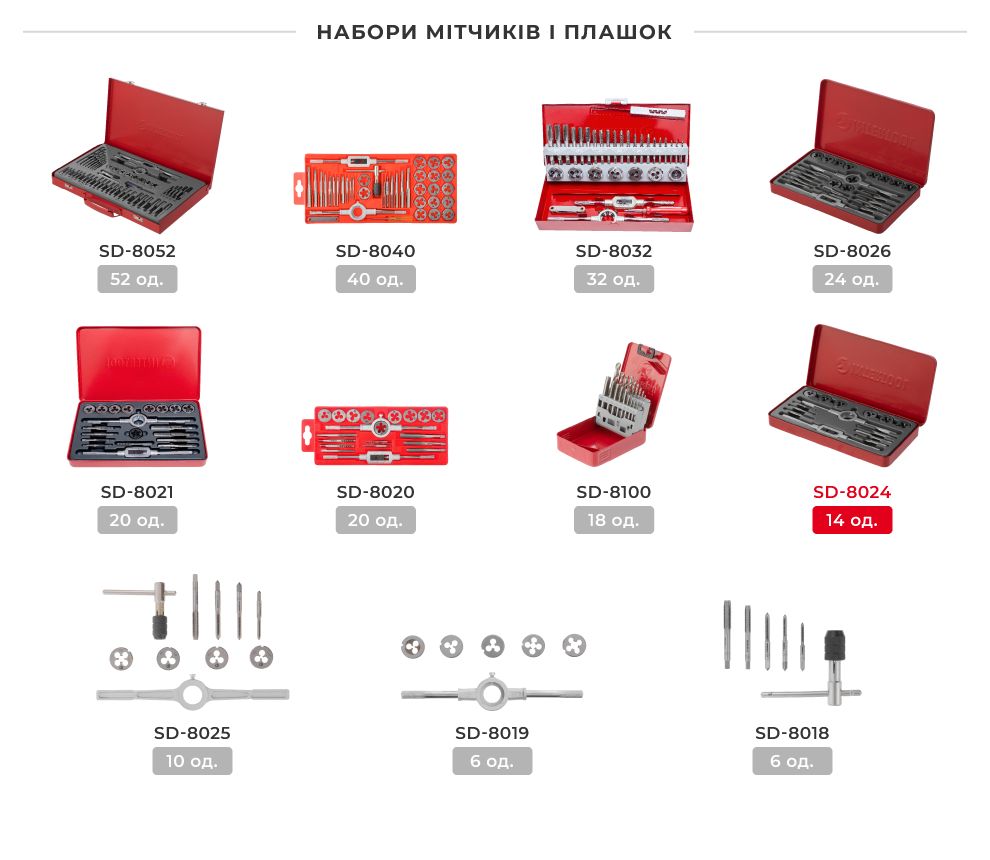 НАБОРИ МІТЧИКІВ І ПЛАШОК

SD-8052
52 од.

SD-8040
40 од.

SD-8032
32 од.

SD-8026
24 од.

SD-8021
20 од.

SD-8020
20 од.

SD-8100
18 од.

SD-8024
14 од.

SD-8025
10 од.

SD-8019
6 од.

SD-8018
6 од.