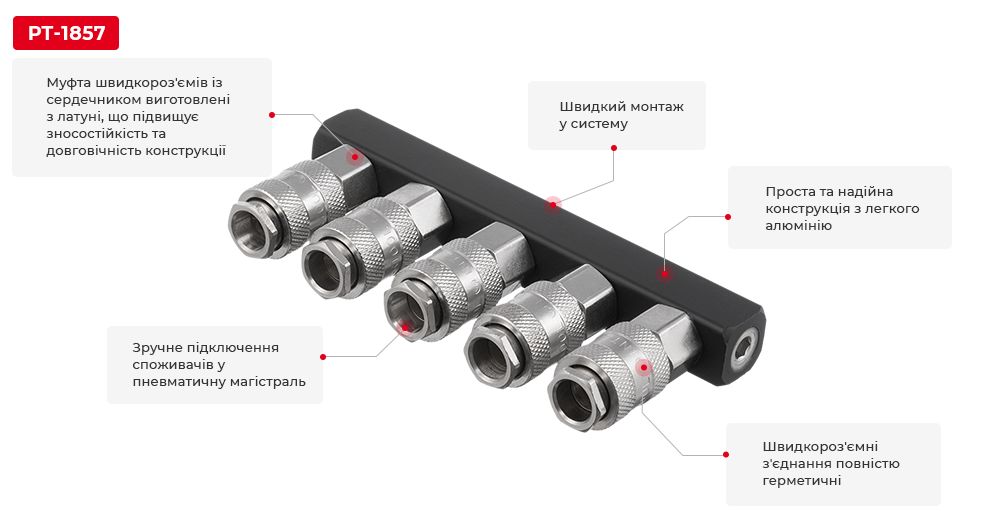 PT-1857

Муфта швидкороз'ємів із сердечником виготовлені з латуні, що підвищує зносостійкість та довговічність конструкції

Швидкий монтаж у систему

Проста та надійна конструкція з легкого алюмінію

Зручне підключення споживачів у пневматичну магістраль

Швидкороз'ємні з'єднання повністю герметичні