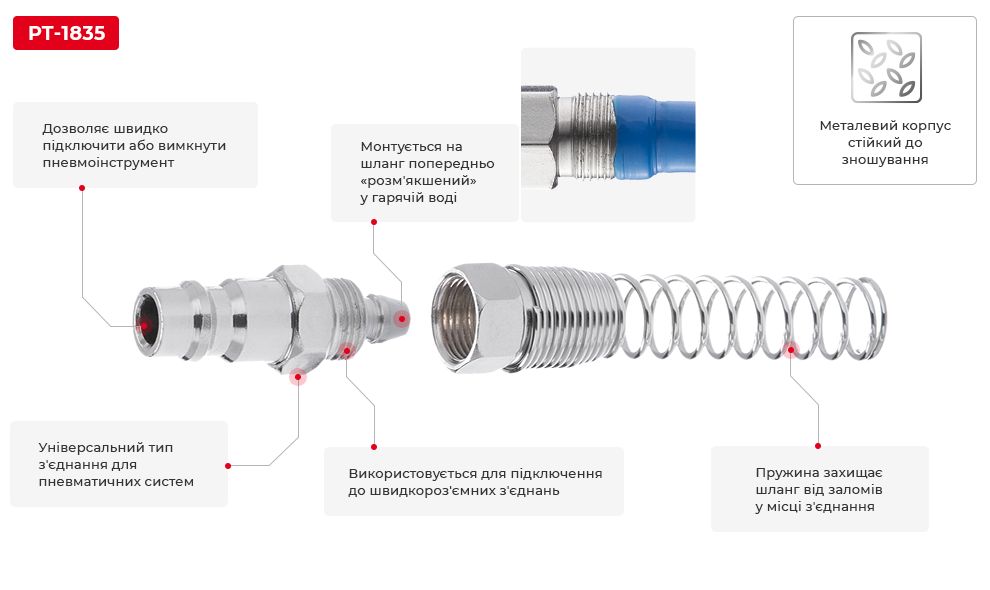 PT-1835

Дозволяє швидко підключити або вимкнути пневмоінструмент

Монтується на шланг попередньо «розм'якшений» у гарячій воді

Металевий корпус стійкий до зношування

Універсальний тип з'єднання для пневматичних систем

Використовується для підключення до швидкороз'ємних з'єднань

Пружина захищає шланг від заломів у місці з'єднання