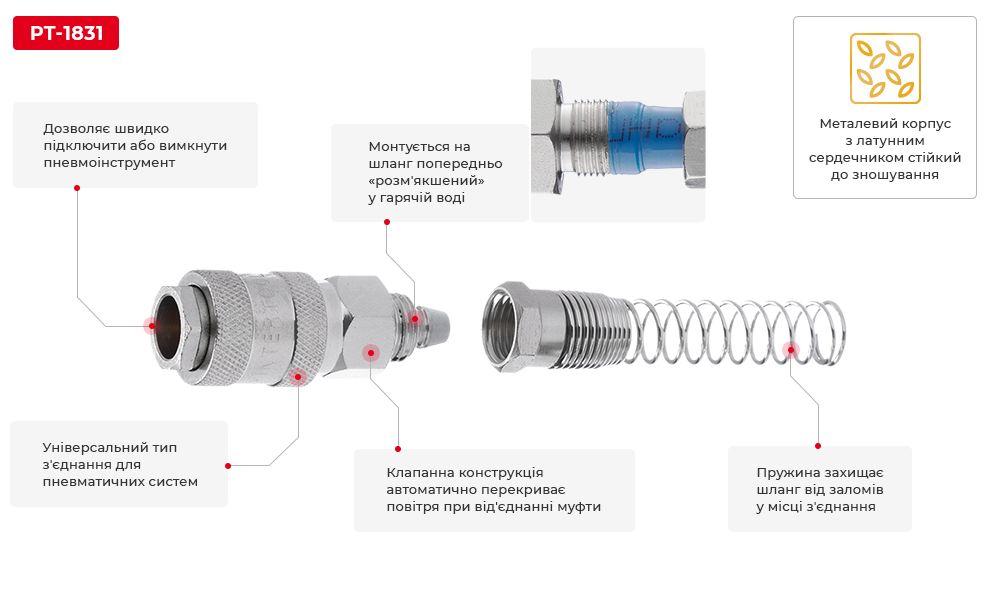 PT-1831

Дозволяє швидко підключити або вимкнути пневмоінструмент

Монтується на шланг попередньо «розм'якшений» у гарячій воді

Металевий корпус з латунним сердечником стійкий до зношування

Універсальний тип з'єднання для пневматичних систем

Клапанна конструкція автоматично перекриває повітря при від'єднанні муфти

Пружина захищає шланг від заломів у місці з'єднання