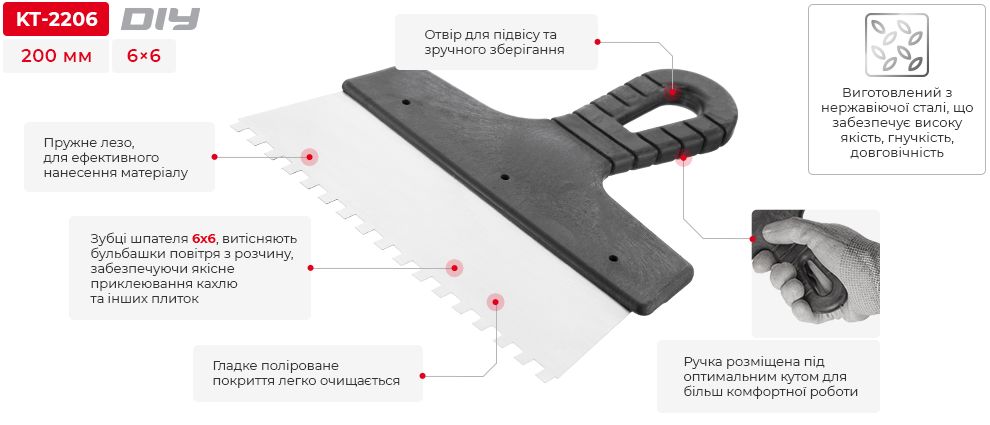 KT-2206 DIY
200 мм 6×6

Отвір для підвісу та зручного зберігання

Виготовлений з нержавіючої сталі, що забезпечує високу якість, гнучкість, довговічність

Пружне лезо, для ефективного нанесення матеріалу

Зубці шпателя 6х6, витісняють бульбашки повітря з розчину, забезпечуючи якісне приклеювання кахлю та інших плиток

Гладке поліроване покриття легко очищається

Ручка розміщена під оптимальним кутом для більш комфортної роботи