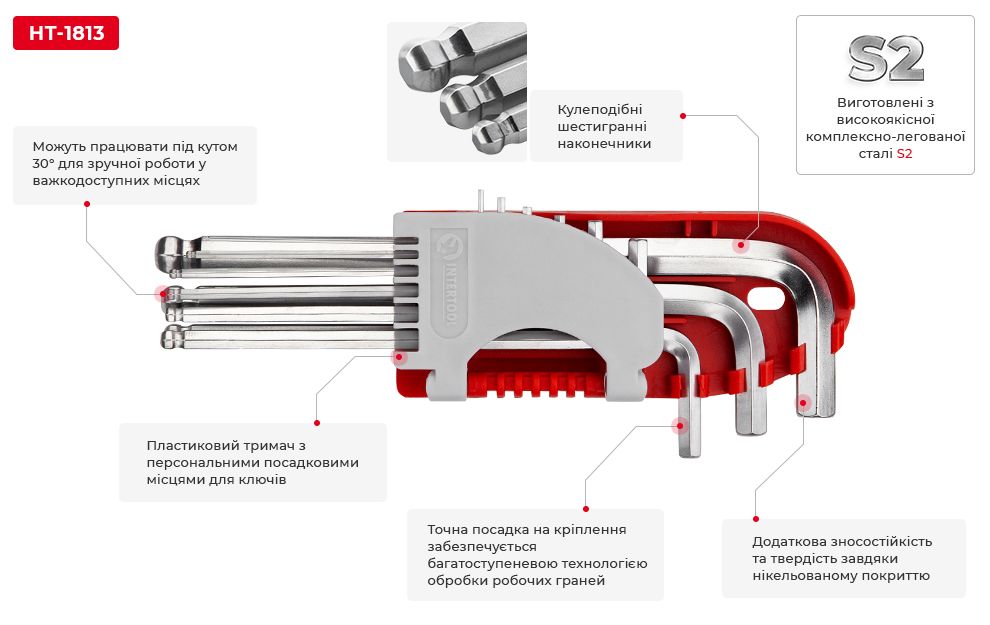 HT-1813

Можуть працювати під кутом 30° для зручної роботи у важкодоступних місцях

Кулеподібні шестигранні наконечники

S2

Виготовлені з високоякісної комплексно-легованої сталі S2

INTERTOOL

Пластиковий тримач з персональними посадковими місцями для ключів

Точна посадка на кріплення забезпечується багатоступеневою технологією обробки робочих граней

Додаткова зносостійкість та твердість завдяки нікельованому покриттю