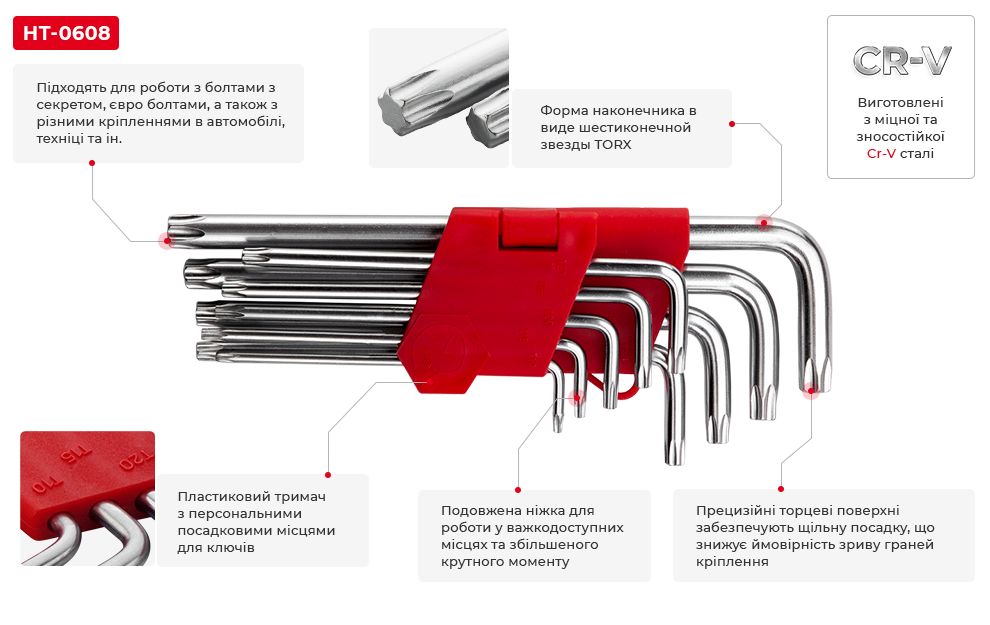 HT-0608

Підходять для роботи з болтами з секретом, євро болтами, а також з різними кріпленнями в автомобілі, техніці та ін.

Форма наконечника в виде шестиконечной звезды TORX

CR-V

Виготовлені з міцної та зносостійкої Cr-V сталі

T10 T15 T20

Пластиковий тримач з персональними посадковими місцями для ключів

Подовжена ніжка для роботи у важкодоступних місцях та збільшеного крутного моменту

Прецизійні торцеві поверхні забезпечують щільну посадку, що знижує ймовірність зриву граней кріплення