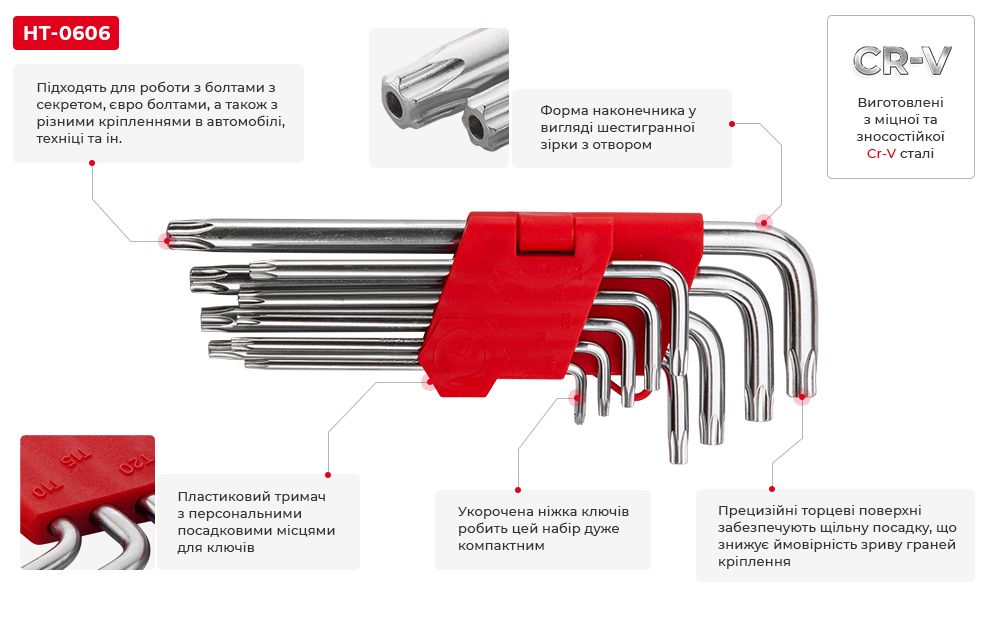 HT-0606

Підходять для роботи з болтами з секретом, євро болтами, а також з різними кріпленнями в автомобілі, техніці та ін.

Форма наконечника у вигляді шестигранної зірки з отвором

CR-V

Виготовлені з міцної та зносостійкої Cr-V сталі

T10 T15 T20

Пластиковий тримач з персональними посадковими місцями для ключів

Укорочена ніжка ключів робить цей набір дуже компактним

Прецизійні торцеві поверхні забезпечують щільну посадку, що знижує ймовірність зриву граней кріплення