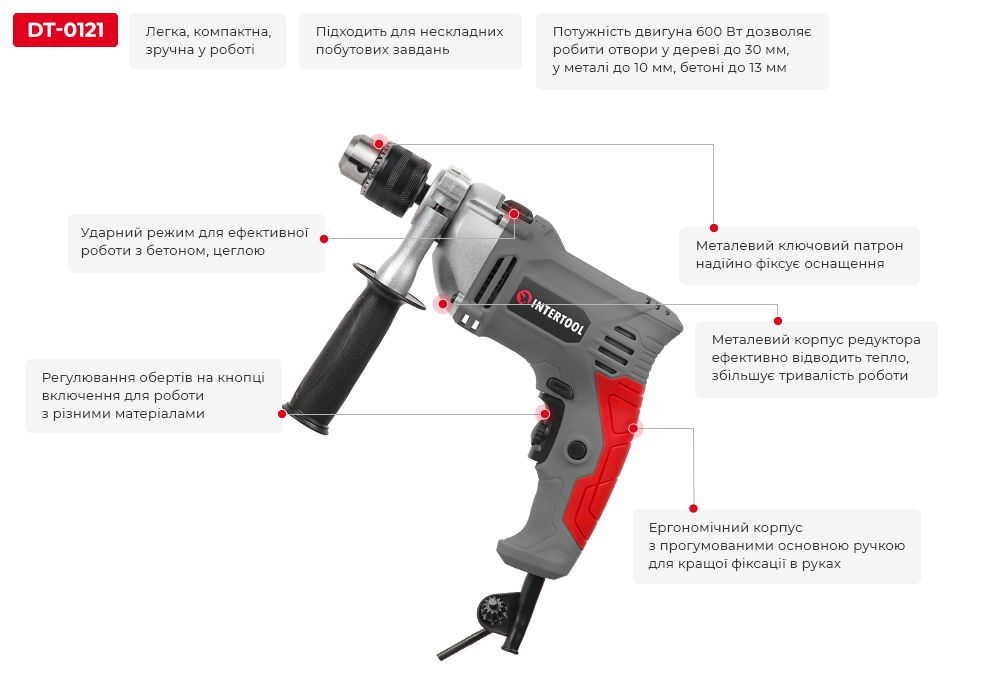 DT-0121

Легка, компактна, зручна у роботі

Підходить для нескладних побутових завдань

Потужність двигуна 600 Вт дозволяє робити отвори у дереві до 30 мм, у металі до 10 мм, бетоні до 13 мм

Ударний режим для ефективної роботи з бетоном, цеглою

Металевий ключовий патрон надійно фіксує оснащення

INTERTOOL

Металевий корпус редуктора ефективно відводить тепло, збільшує тривалість роботи

Регулювання обертів на кнопці включення для роботи з різними матеріалами

Ергономічний корпус з прогумованими основною ручкою для кращої фіксації в руках