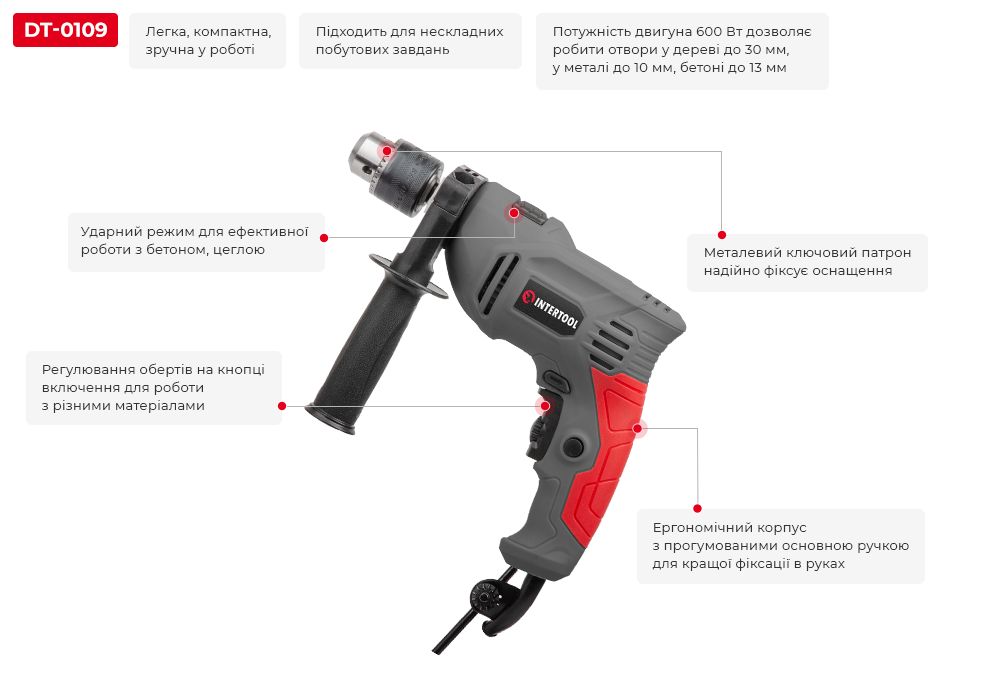 DT-0109

Легка, компактна, зручна у роботі

Підходить для нескладних побутових завдань

Потужність двигуна 600 Вт дозволяє робити отвори у дереві до 30 мм, у металі до 10 мм, бетоні до 13 мм

Ударний режим для ефективної роботи з бетоном, цеглою

Металевий ключовий патрон надійно фіксує оснащення

INTERTOOL

Регулювання обертів на кнопці включення для роботи з різними матеріалами

Ергономічний корпус з прогумованими основною ручкою для кращої фіксації в руках