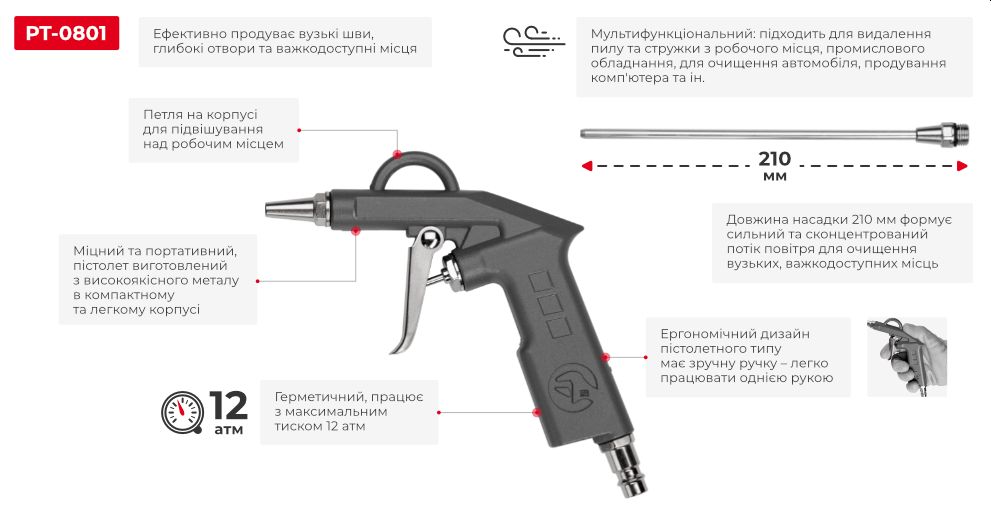 PT-0801

Ефективно продуває вузькі шви, глибокі отвори та важкодоступні місця

Мультифункціональний: підходить для видалення пилу та стружки з робочого місця, промислового обладнання, для очищення автомобіля, продування комп'ютера та ін.

Петля на корпусі для підвішування над робочим місцем

210 мм

Довжина насадки 210 мм формує сильний та сконцентрований потік повітря для очищення вузьких, важкодоступних місць

Міцний та портативний, пістолет виготовлений з високоякісного металу в компактному та легкому корпусі

Ергономічний дизайн пістолетного типу має зручну ручку – легко працювати однією рукою

12 атм

Герметичний, працює з максимальним тиском 12 атм