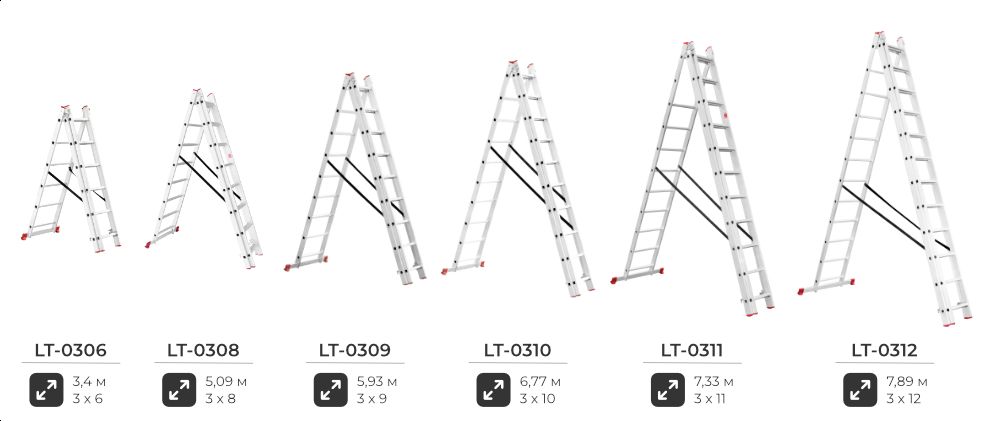 LT-0306
3,4 м
3 x 6

LT-0308
5,09 м
3 x 8

LT-0309
5,93 м
3 x 9

LT-0310
6,77 м
3 x 10

LT-0311
7,33 м
3 x 11

LT-0312
7,89 м
3 x 12