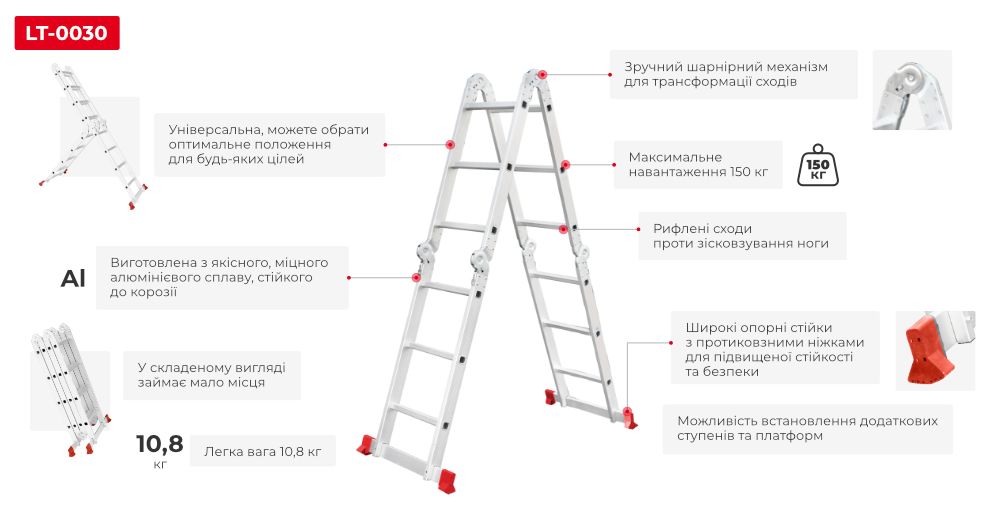 LT-0030

Універсальна, можете обрати оптимальне положення для будь-яких цілей

Al

Виготовлена з якісного, міцного алюмінієвого сплаву, стійкого до корозії

У складеному вигляді займає мало місця

10,8 кг

Легка вага 10,8 кг

Зручний шарнірний механізм для трансформації сходів

Максимальне навантаження 150 кг

150 КГ

Рифлені сходи проти зісковзування ноги

Широкі опорні стійки з протиковзними ніжками для підвищеної стійкості та безпеки

Можливість встановлення додаткових ступенів та платформ