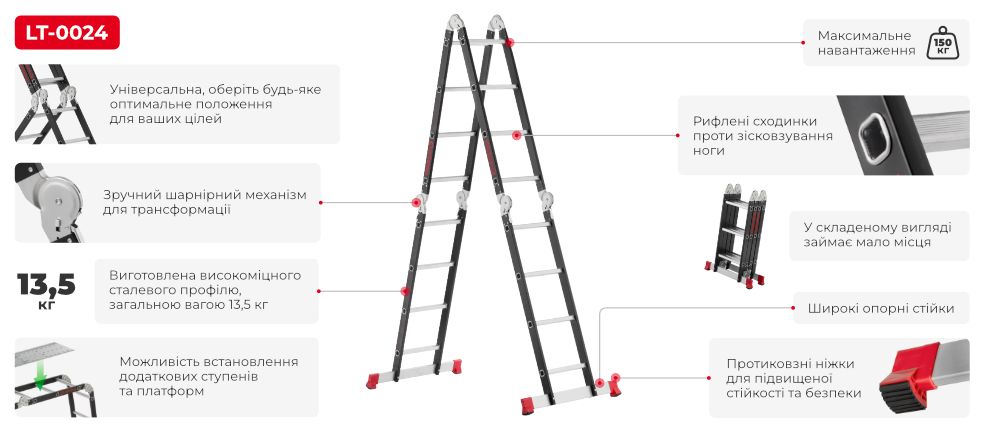 LT-0024

Універсальна, оберіть будь-яке оптимальне положення для ваших цілей

Зручний шарнірний механізм для трансформації

13,5 кг

Виготовлена високоміцного сталевого профілю, загальною вагою 13,5 кг

Можливість встановлення додаткових ступенів та платформ

Максимальне навантаження

150 кг

Рифлені сходинки проти зісковзування ноги

У складеному вигляді займає мало місця

Широкі опорні стійки

Протиковзні ніжки для підвищеної стійкості та безпеки