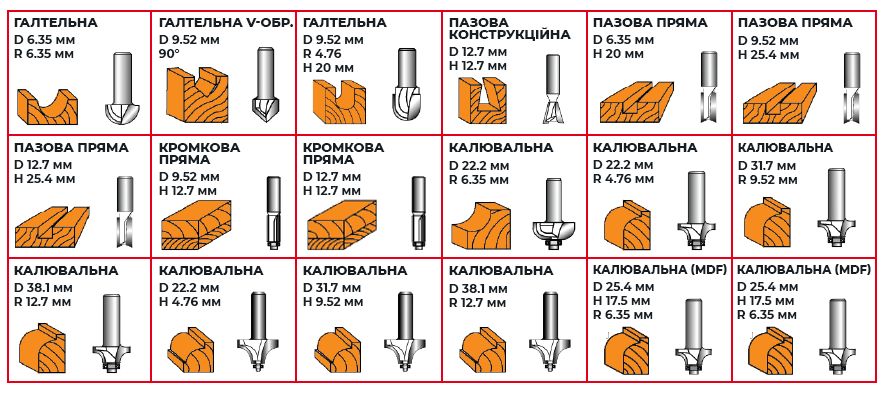 | | | | | | |
|---|---|---|---|---|---|
| ГАЛТЕЛЬНА D 6.35 мм R 6.35 мм | ГАЛТЕЛЬНА V-ОБР. D 9.52 мм 90° | ГАЛТЕЛЬНА D 9.52 мм R 4.76 H 20 мм | ПАЗОВА КОНСТРУКЦІЙНА D 12.7 мм H 12.7 мм | ПАЗОВА ПРЯМА D 6.35 мм H 20 мм | ПАЗОВА ПРЯМА D 9.52 мм H 25.4 мм |
| ПАЗОВА ПРЯМА D 12.7 мм H 25.4 мм | КРОМКОВА ПРЯМА D 9.52 мм H 12.7 мм | КРОМКОВА ПРЯМА D 12.7 мм H 12.7 мм | КАЛЮВАЛЬНА D 22.2 мм R 6.35 мм | КАЛЮВАЛЬНА D 22.2 мм R 4.76 мм | КАЛЮВАЛЬНА D 31.7 мм R 9.52 мм |
| КАЛЮВАЛЬНА D 38.1 мм R 12.7 мм | КАЛЮВАЛЬНА D 22.2 мм H 4.76 мм | КАЛЮВАЛЬНА D 31.7 мм H 9.52 мм | КАЛЮВАЛЬНА D 38.1 мм R 12.7 мм | КАЛЮВАЛЬНА (MDF) D 25.4 мм H 17.5 мм R 6.35 мм | КАЛЮВАЛЬНА (MDF) D 25.4 мм H 17.5 мм R 6.35 мм |