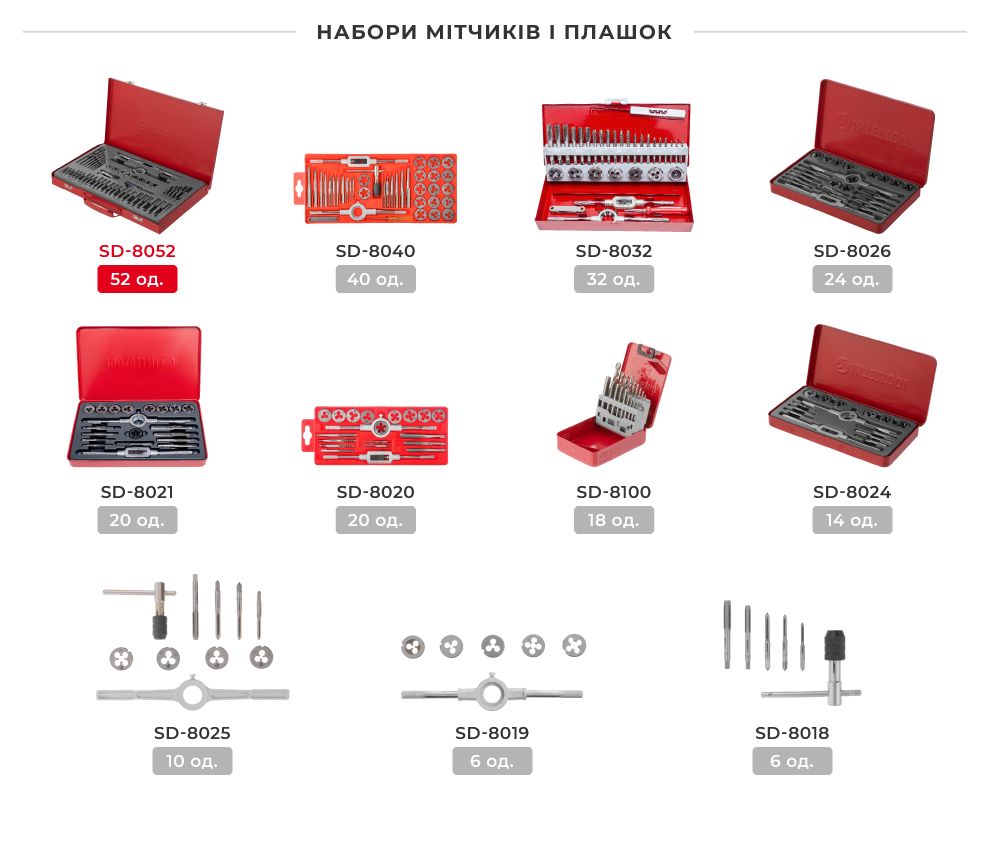 НАБОРИ МІТЧИКІВ І ПЛАШОК

SD-8052
52 од.

SD-8040
40 од.

SD-8032
32 од.

SD-8026
24 од.

SD-8021
20 од.

SD-8020
20 од.

SD-8100
18 од.

SD-8024
14 од.

SD-8025
10 од.

SD-8019
6 од.

SD-8018
6 од.