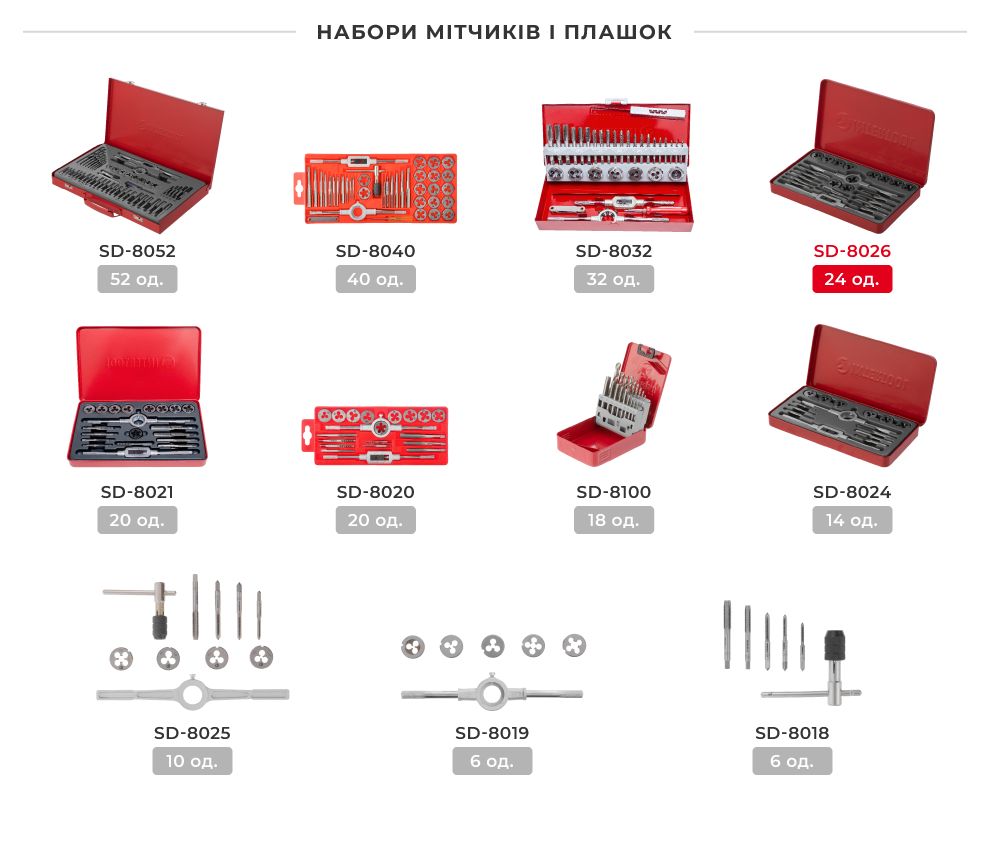 НАБОРИ МІТЧИКІВ І ПЛАШОК

SD-8052
52 од.

SD-8040
40 од.

SD-8032
32 од.

SD-8026
24 од.

SD-8021
20 од.

SD-8020
20 од.

SD-8100
18 од.

SD-8024
14 од.

SD-8025
10 од.

SD-8019
6 од.

SD-8018
6 од.