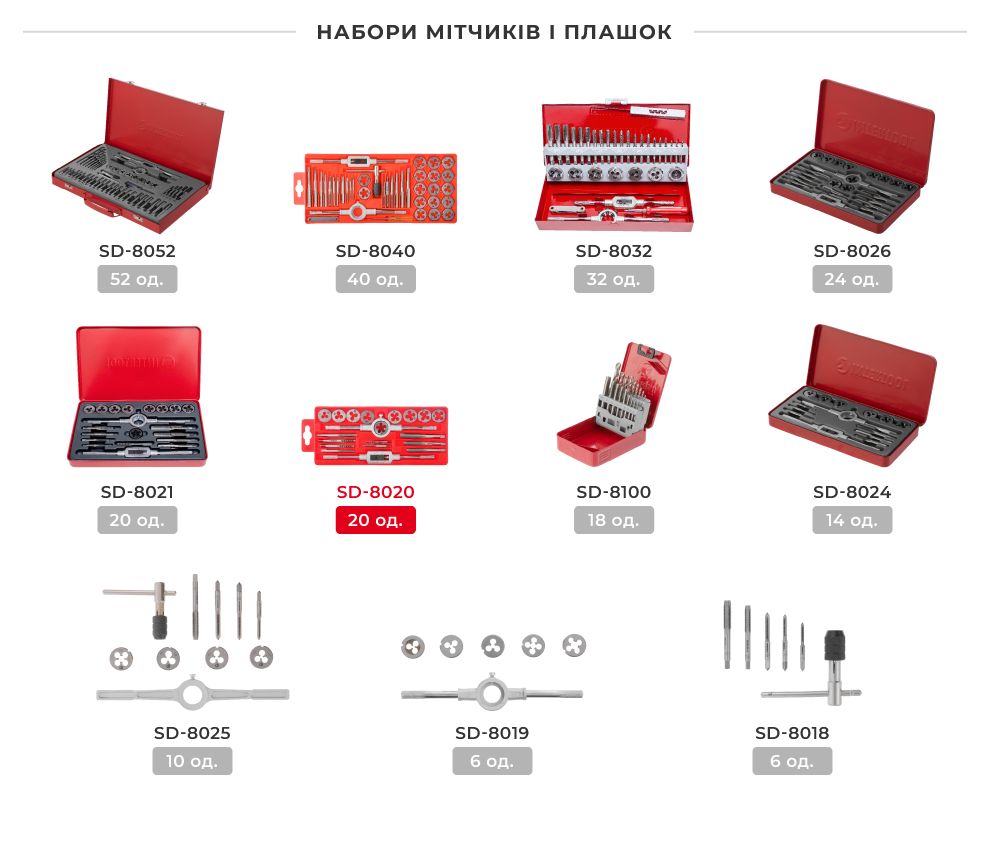 НАБОРИ МІТЧИКІВ І ПЛАШОК

SD-8052
52 од.

SD-8040
40 од.

SD-8032
32 од.

SD-8026
24 од.

SD-8021
20 од.

SD-8020
20 од.

SD-8100
18 од.

SD-8024
14 од.

SD-8025
10 од.

SD-8019
6 од.

SD-8018
6 од.